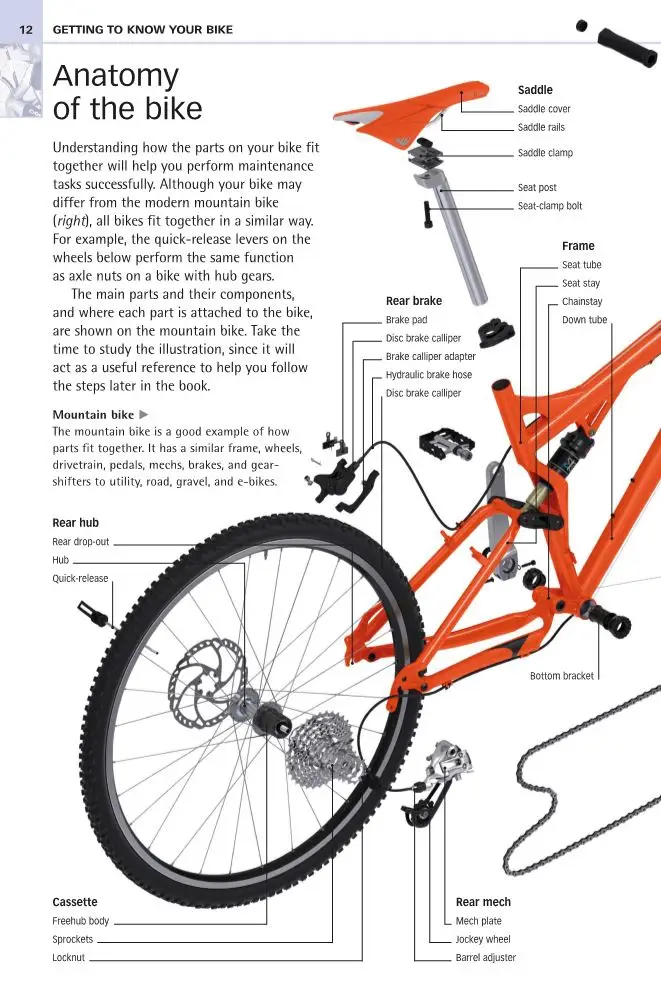 12 GETTING TO KNOW YOUR BIKE

Anatomy of the bike

Understanding how the parts on your bike fit together will help you perform maintenance tasks successfully. Although your bike may differ from the modern mountain bike (right), all bikes fit together in a similar way. For example, the quick-release levers on the wheels below perform the same function as axle nuts on a bike with hub gears.

The main parts and their components, and where each part is attached to the bike, are shown on the mountain bike. Take the time to study the illustration, since it will act as a useful reference to help you follow the steps later in the book.

Mountain bike ▶
The mountain bike is a good example of how parts fit together. It has a similar frame, wheels, drivetrain, pedals, mechs, brakes, and gear-shifters to utility, road, gravel, and e-bikes.

Saddle
Saddle cover
Saddle rails
Saddle clamp
Seat post
Seat-clamp bolt

Frame
Seat tube
Seat stay
Chainstay
Down tube

Rear brake
Brake pad
Disc brake calliper
Brake calliper adapter
Hydraulic brake hose
Disc brake calliper

Rear hub
Rear drop-out
Hub
Quick-release

Bottom bracket

Cassette
Freehub body
Sprockets
Locknut

Rear mech
Mech plate
Jockey wheel
Barrel adjuster