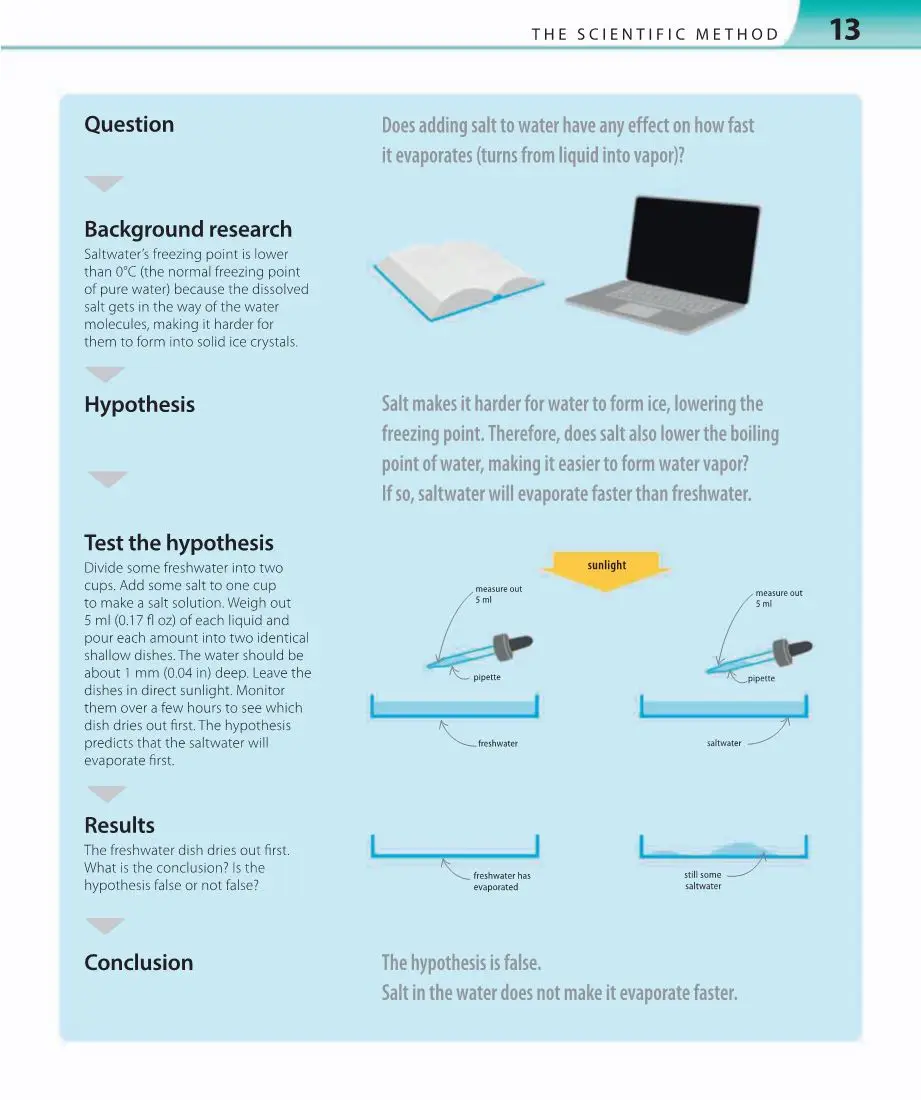 THE SCIENTIFIC METHOD 13

Question

Does adding salt to water have any effect on how fast it evaporates (turns from liquid into vapor)?

Background research
Saltwater's freezing point is lower than 0°C (the normal freezing point of pure water) because the dissolved salt gets in the way of the water molecules, making it harder for them to form into solid ice crystals.

Hypothesis

Salt makes it harder for water to form ice, lowering the freezing point. Therefore, does salt also lower the boiling point of water, making it easier to form water vapor? If so, saltwater will evaporate faster than freshwater.

Test the hypothesis
Divide some freshwater into two cups. Add some salt to one cup to make a salt solution. Weigh out 5 ml (0.17 fl oz) of each liquid and pour each amount into two identical shallow dishes. The water should be about 1 mm (0.04 in) deep. Leave the dishes in direct sunlight. Monitor them over a few hours to see which dish dries out first. The hypothesis predicts that the saltwater will evaporate first.

sunlight

measure out 5 ml

pipette

freshwater

measure out 5 ml

pipette

saltwater

Results
The freshwater dish dries out first. What is the conclusion? Is the hypothesis false or not false?

freshwater has evaporated

still some saltwater

Conclusion

The hypothesis is false.
Salt in the water does not make it evaporate faster.