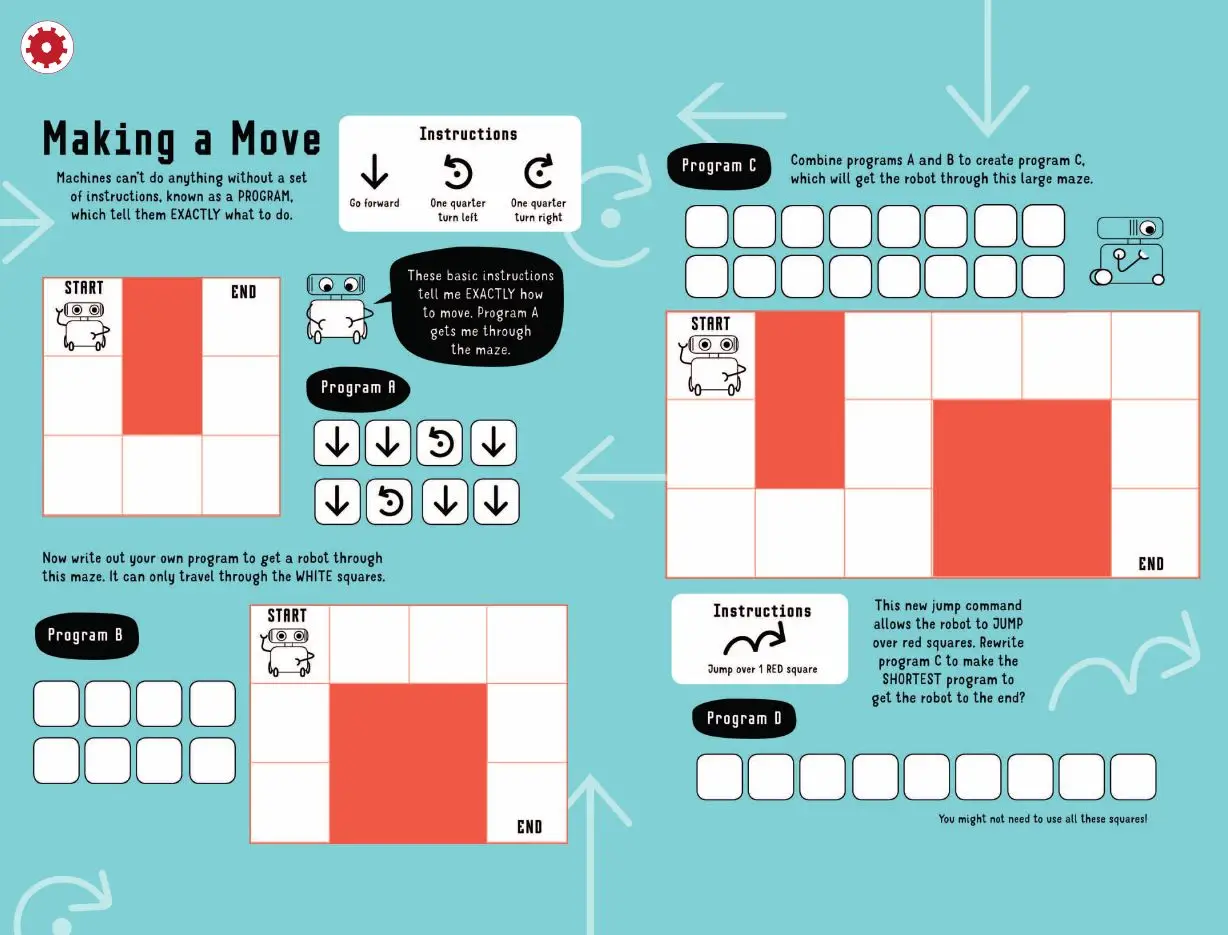 Making a Move

Machines can't do anything without a set of instructions, known as a PROGRAM, which tell them EXACTLY what to do.

Instructions

Go forward

One quarter turn left

One quarter turn right

START

END

These basic instructions tell me EXACTLY how to move. Program A gets me through the maze.

Program A

Now write out your own program to get a robot through this maze. It can only travel through the WHITE squares.

Program B

START

END

Program C

Combine programs A and B to create program C, which will get the robot through this large maze.

START

END

Instructions

Jump over 1 RED square

This new jump command allows the robot to JUMP over red squares. Rewrite program C to make the SHORTEST program to get the robot to the end?

Program D

You might not need to use all these squares!