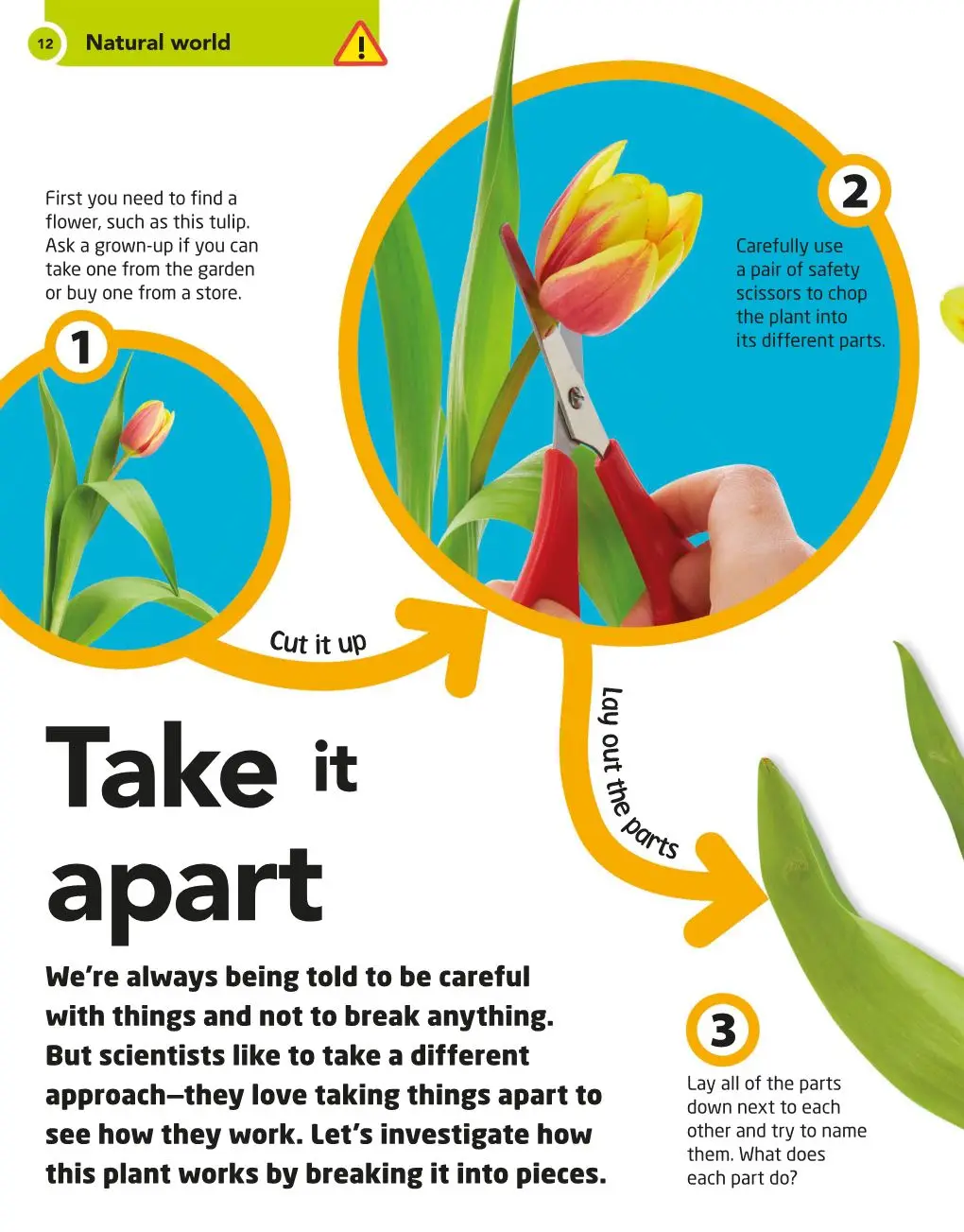 12 Natural world

First you need to find a flower, such as this tulip. Ask a grown-up if you can take one from the garden or buy one from a store.

1

2

Carefully use a pair of safety scissors to chop the plant into its different parts.

Cut it up

Lay out the parts

Take it apart

We're always being told to be careful with things and not to break anything. But scientists like to take a different approach—they love taking things apart to see how they work. Let's investigate how this plant works by breaking it into pieces.

3

Lay all of the parts down next to each other and try to name them. What does each part do?