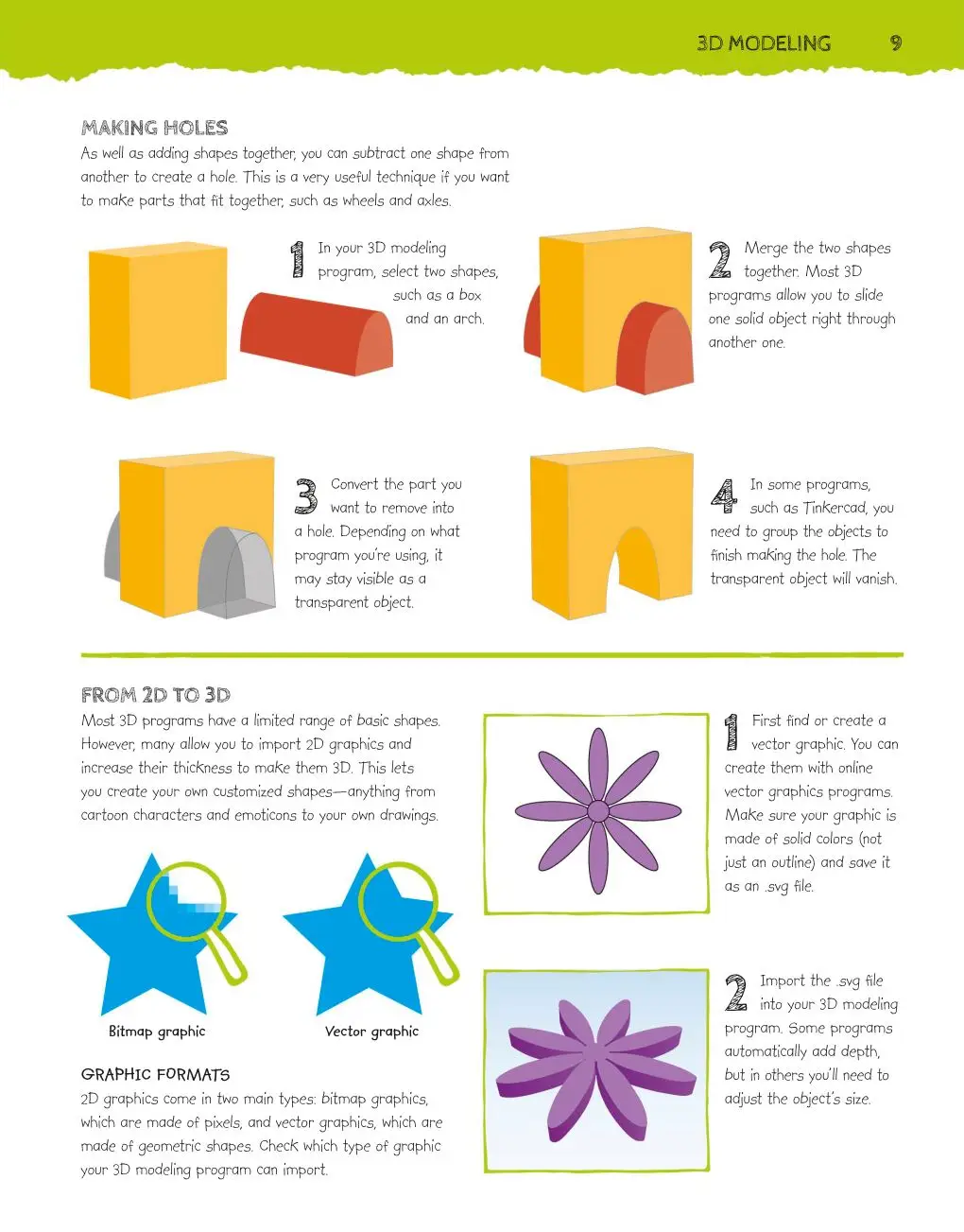 3D MODELING 9

MAKING HOLES
As well as adding shapes together, you can subtract one shape from another to create a hole. This is a very useful technique if you want to make parts that fit together, such as wheels and axles.

1 In your 3D modeling program, select two shapes, such as a box and an arch.

2 Merge the two shapes together. Most 3D programs allow you to slide one solid object right through another one.

3 Convert the part you want to remove into a hole. Depending on what program you're using, it may stay visible as a transparent object.

4 In some programs, such as Tinkercad, you need to group the objects to finish making the hole. The transparent object will vanish.

FROM 2D TO 3D
Most 3D programs have a limited range of basic shapes. However, many allow you to import 2D graphics and increase their thickness to make them 3D. This lets you create your own customized shapes—anything from cartoon characters and emoticons to your own drawings.

Bitmap graphic

Vector graphic

GRAPHIC FORMATS
2D graphics come in two main types: bitmap graphics, which are made of pixels, and vector graphics, which are made of geometric shapes. Check which type of graphic your 3D modeling program can import.

1 First find or create a vector graphic. You can create them with online vector graphics programs. Make sure your graphic is made of solid colors (not just an outline) and save it as an .svg file.

2 Import the .svg file into your 3D modeling program. Some programs automatically add depth, but in others you'll need to adjust the object's size.