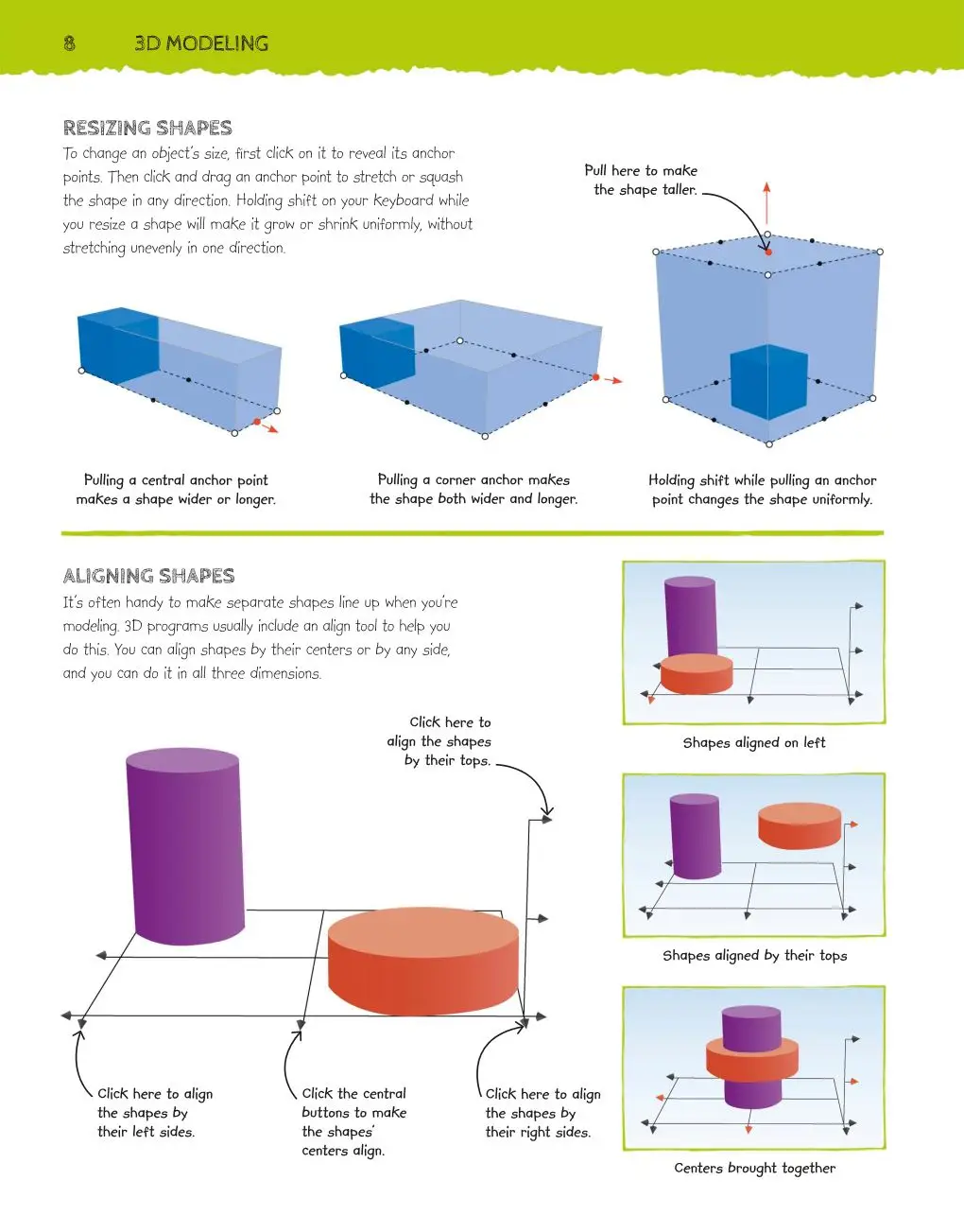 8 3D MODELING

RESIZING SHAPES

To change an object's size, first click on it to reveal its anchor points. Then click and drag an anchor point to stretch or squash the shape in any direction. Holding shift on your keyboard while you resize a shape will make it grow or shrink uniformly, without stretching unevenly in one direction.

Pull here to make the shape taller.

Pulling a central anchor point makes a shape wider or longer.

Pulling a corner anchor makes the shape both wider and longer.

Holding shift while pulling an anchor point changes the shape uniformly.

ALIGNING SHAPES

It's often handy to make separate shapes line up when you're modeling. 3D programs usually include an align tool to help you do this. You can align shapes by their centers or by any side, and you can do it in all three dimensions.

Click here to align the shapes by their tops.

Click here to align the shapes by their left sides.

Click the central buttons to make the shapes' centers align.

Click here to align the shapes by their right sides.

Shapes aligned on left

Shapes aligned by their tops

Centers brought together