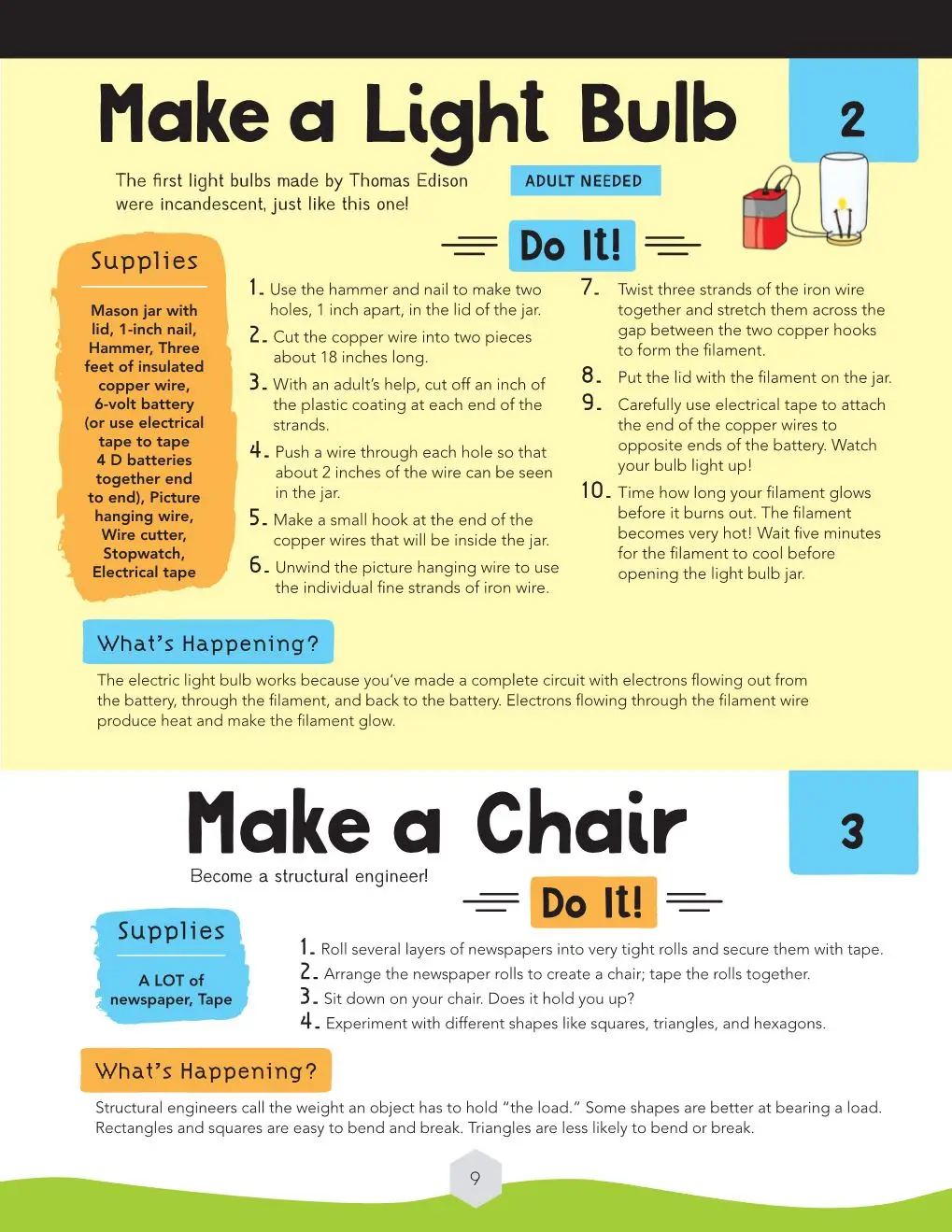 Make a Light Bulb

2

The first light bulbs made by Thomas Edison were incandescent, just like this one!

ADULT NEEDED

Supplies

Mason jar with lid, 1-inch nail, Hammer, Three feet of insulated copper wire, 6-volt battery (or use electrical tape to tape 4 D batteries together end to end), Picture hanging wire, Wire cutter, Stopwatch, Electrical tape

Do It!

1. Use the hammer and nail to make two holes, 1 inch apart, in the lid of the jar.
2. Cut the copper wire into two pieces about 18 inches long.
3. With an adult's help, cut off an inch of the plastic coating at each end of the strands.
4. Push a wire through each hole so that about 2 inches of the wire can be seen in the jar.
5. Make a small hook at the end of the copper wires that will be inside the jar.
6. Unwind the picture hanging wire to use the individual fine strands of iron wire.
7. Twist three strands of the iron wire together and stretch them across the gap between the two copper hooks to form the filament.
8. Put the lid with the filament on the jar.
9. Carefully use electrical tape to attach the end of the copper wires to opposite ends of the battery. Watch your bulb light up!
10. Time how long your filament glows before it burns out. The filament becomes very hot! Wait five minutes for the filament to cool before opening the light bulb jar.

What's Happening?

The electric light bulb works because you've made a complete circuit with electrons flowing out from the battery, through the filament, and back to the battery. Electrons flowing through the filament wire produce heat and make the filament glow.

Make a Chair

3

Become a structural engineer!

Supplies

A LOT of newspaper, Tape

Do It!

1. Roll several layers of newspapers into very tight rolls and secure them with tape.
2. Arrange the newspaper rolls to create a chair; tape the rolls together.
3. Sit down on your chair. Does it hold you up?
4. Experiment with different shapes like squares, triangles, and hexagons.

What's Happening?

Structural engineers call the weight an object has to hold "the load." Some shapes are better at bearing a load. Rectangles and squares are easy to bend and break. Triangles are less likely to bend or break.

9