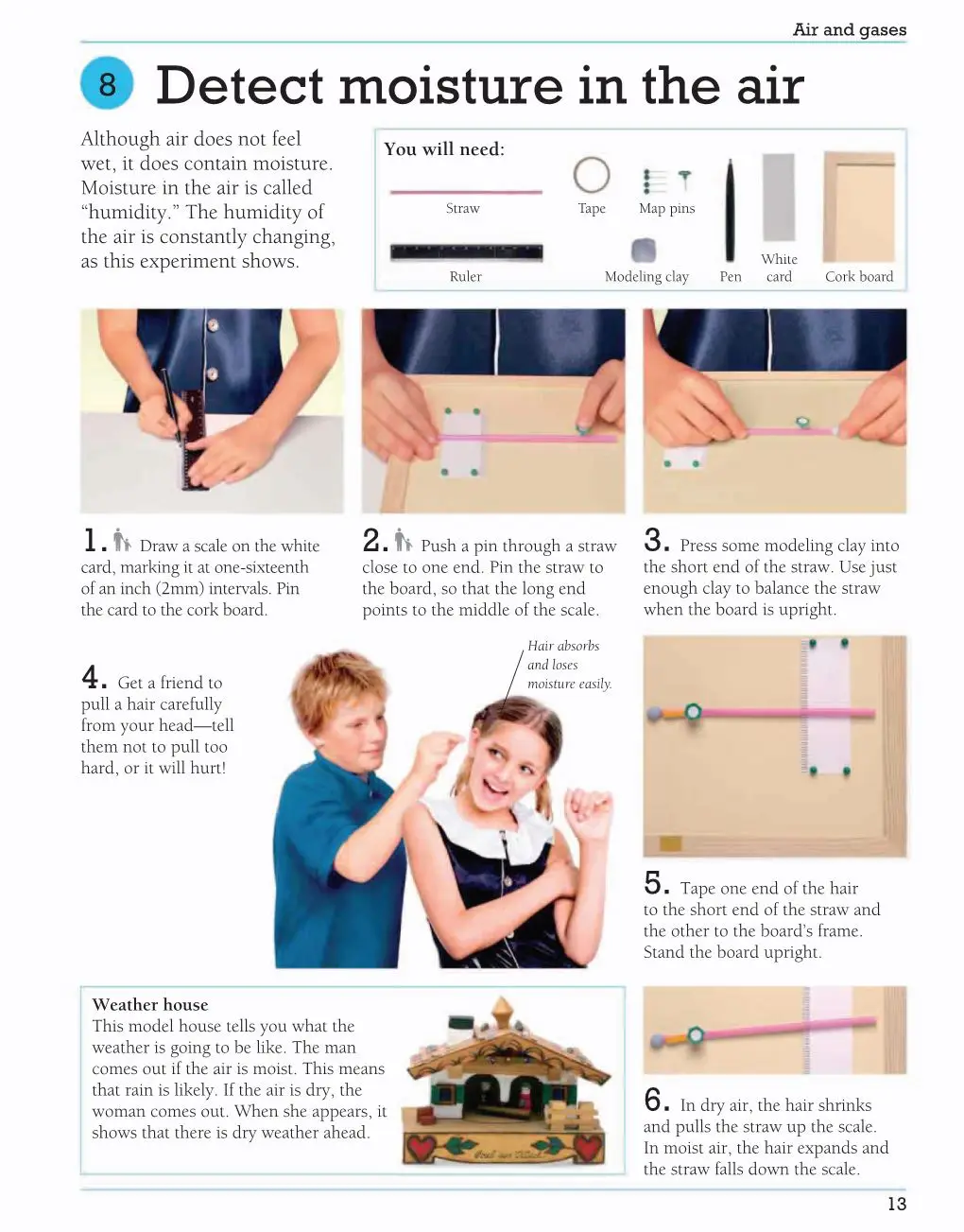 Air and gases

8 Detect moisture in the air

Although air does not feel wet, it does contain moisture. Moisture in the air is called "humidity." The humidity of the air is constantly changing, as this experiment shows.

You will need:
Straw
Tape
Map pins
Ruler
Modeling clay
Pen
White card
Cork board

1. Draw a scale on the white card, marking it at one-sixteenth of an inch (2mm) intervals. Pin the card to the cork board.

2. Push a pin through a straw close to one end. Pin the straw to the board, so that the long end points to the middle of the scale.

3. Press some modeling clay into the short end of the straw. Use just enough clay to balance the straw when the board is upright.

4. Get a friend to pull a hair carefully from your head—tell them not to pull too hard, or it will hurt!

Hair absorbs and loses moisture easily.

5. Tape one end of the hair to the short end of the straw and the other to the board's frame. Stand the board upright.

Weather house
This model house tells you what the weather is going to be like. The man comes out if the air is moist. This means that rain is likely. If the air is dry, the woman comes out. When she appears, it shows that there is dry weather ahead.

6. In dry air, the hair shrinks and pulls the straw up the scale. In moist air, the hair expands and the straw falls down the scale.

13