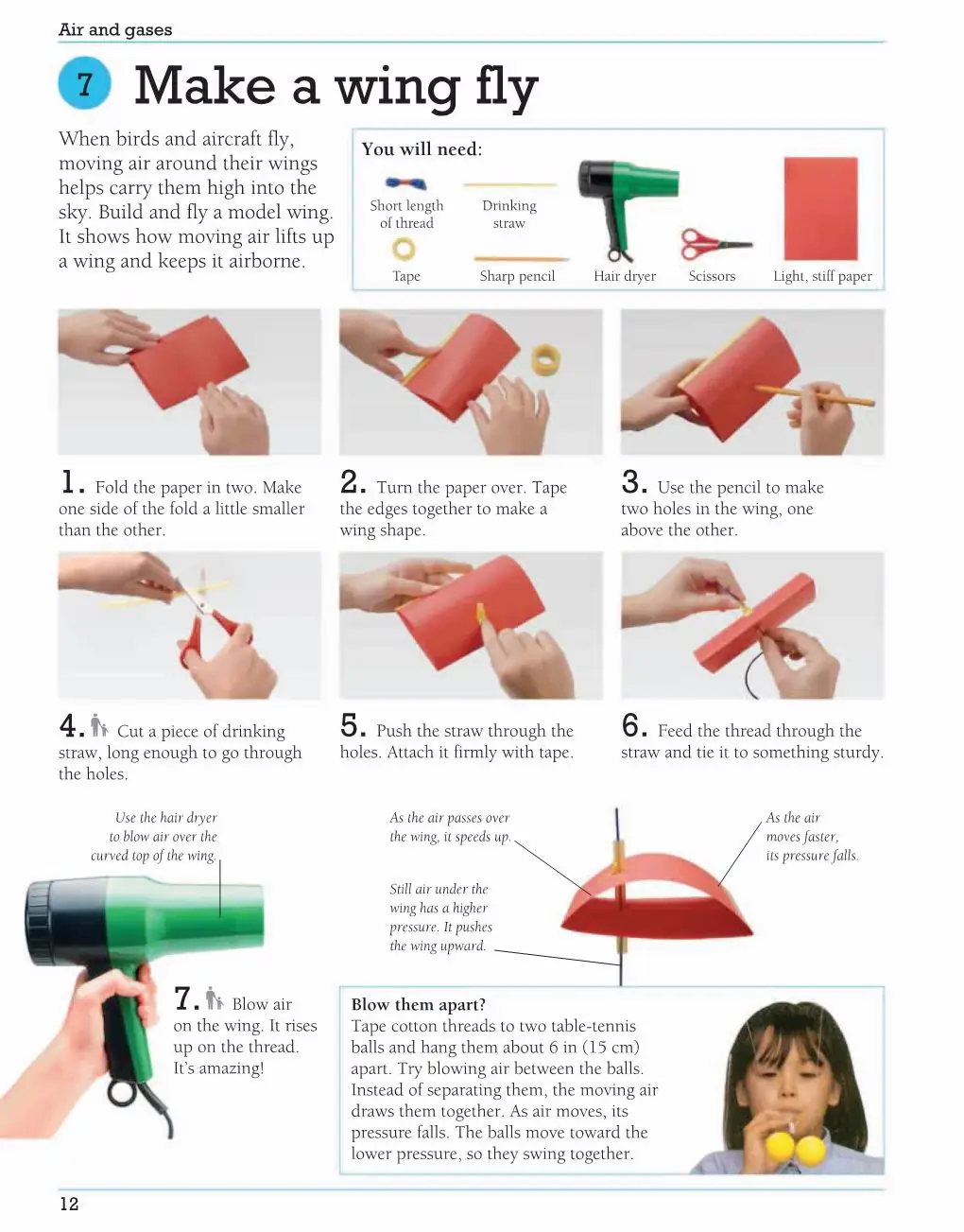 Air and gases

7

Make a wing fly

When birds and aircraft fly, moving air around their wings helps carry them high into the sky. Build and fly a model wing. It shows how moving air lifts up a wing and keeps it airborne.

You will need:

Short length of thread

Drinking straw

Tape

Sharp pencil

Hair dryer

Scissors

Light, stiff paper

1. Fold the paper in two. Make one side of the fold a little smaller than the other.

2. Turn the paper over. Tape the edges together to make a wing shape.

3. Use the pencil to make two holes in the wing, one above the other.

4. Cut a piece of drinking straw, long enough to go through the holes.

5. Push the straw through the holes. Attach it firmly with tape.

6. Feed the thread through the straw and tie it to something sturdy.

Use the hair dryer to blow air over the curved top of the wing.

As the air passes over the wing, it speeds up.

As the air moves faster, its pressure falls.

Still air under the wing has a higher pressure. It pushes the wing upward.

7. Blow air on the wing. It rises up on the thread. It's amazing!

Blow them apart?
Tape cotton threads to two table-tennis balls and hang them about 6 in (15 cm) apart. Try blowing air between the balls. Instead of separating them, the moving air draws them together. As air moves, its pressure falls. The balls move toward the lower pressure, so they swing together.

12