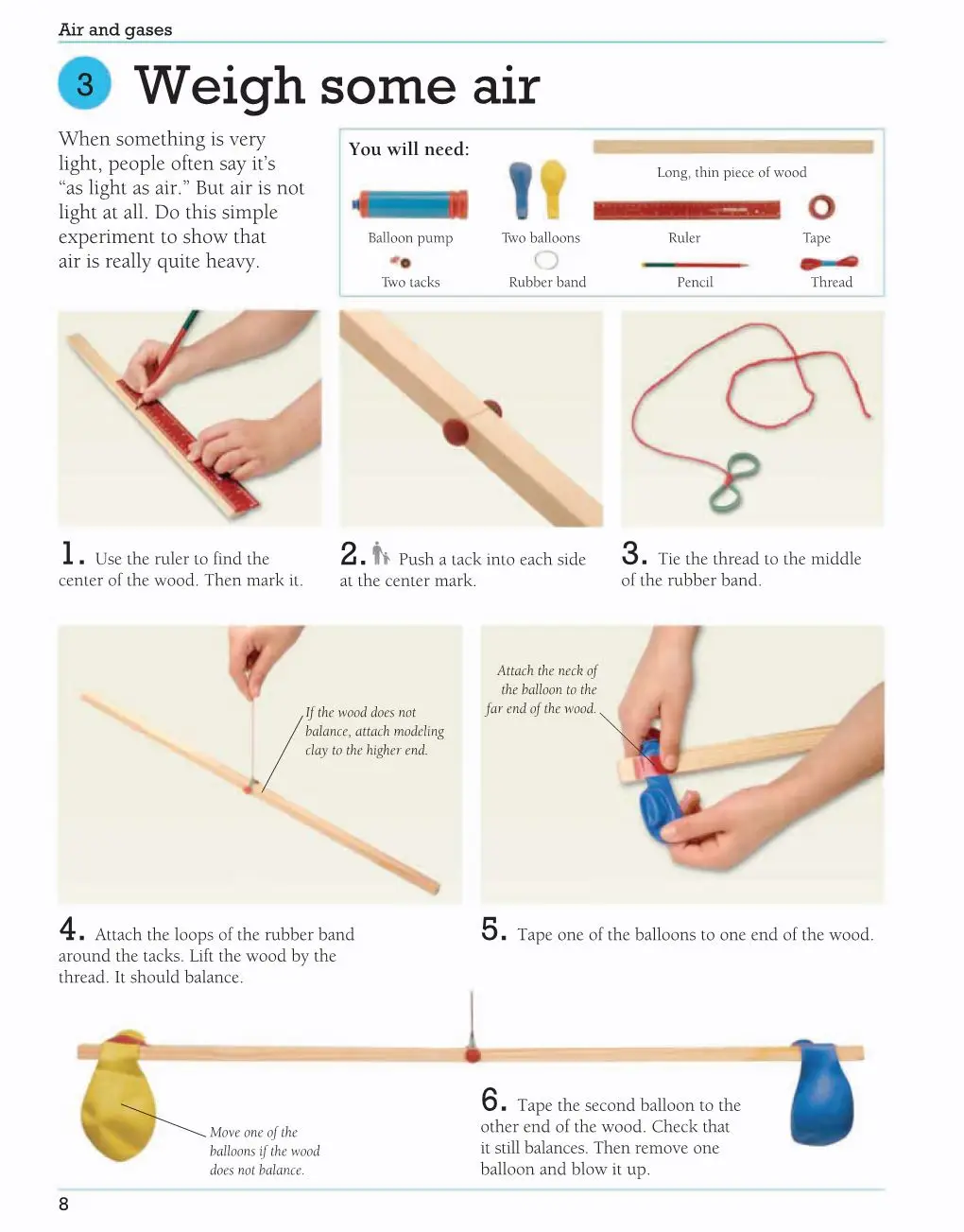 Air and gases

3 Weigh some air

When something is very light, people often say it's "as light as air." But air is not light at all. Do this simple experiment to show that air is really quite heavy.

You will need:

Long, thin piece of wood

Balloon pump

Two balloons

Ruler

Tape

Two tacks

Rubber band

Pencil

Thread

1. Use the ruler to find the center of the wood. Then mark it.

2. Push a tack into each side at the center mark.

3. Tie the thread to the middle of the rubber band.

If the wood does not balance, attach modeling clay to the higher end.

Attach the neck of the balloon to the far end of the wood.

4. Attach the loops of the rubber band around the tacks. Lift the wood by the thread. It should balance.

5. Tape one of the balloons to one end of the wood.

Move one of the balloons if the wood does not balance.

6. Tape the second balloon to the other end of the wood. Check that it still balances. Then remove one balloon and blow it up.

8