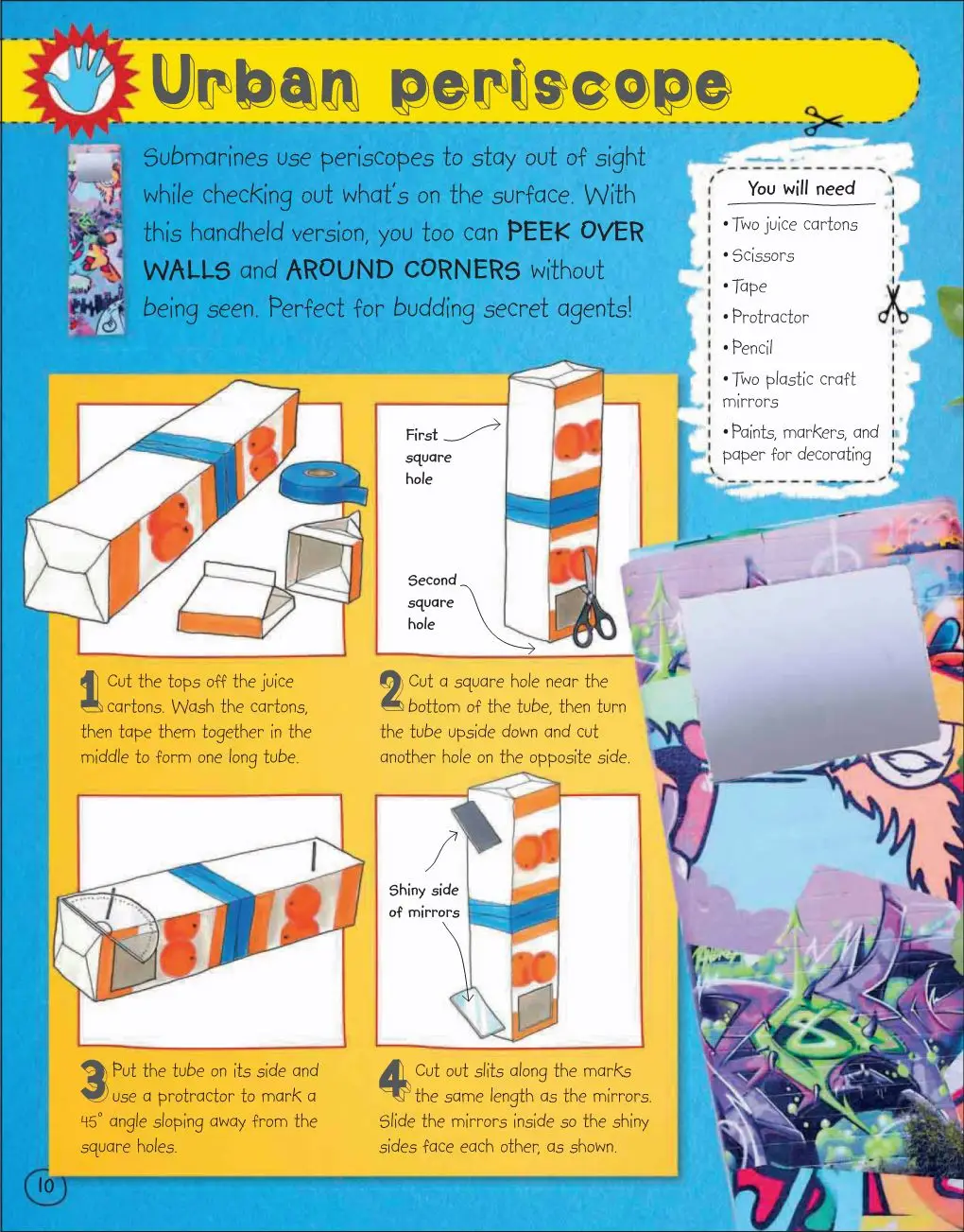 Urban periscope

Submarines use periscopes to stay out of sight while checking out what's on the surface. With this handheld version, you too can PEEK OVER WALLS and AROUND CORNERS without being seen. Perfect for budding secret agents!

You will need
• Two juice cartons
• Scissors
• Tape
• Protractor
• Pencil
• Two plastic craft mirrors
• Paints, markers, and paper for decorating

First square hole

Second square hole

1 Cut the tops off the juice cartons. Wash the cartons, then tape them together in the middle to form one long tube.

2 Cut a square hole near the bottom of the tube, then turn the tube upside down and cut another hole on the opposite side.

Shiny side of mirrors

3 Put the tube on its side and use a protractor to mark a 45° angle sloping away from the square holes.

4 Cut out slits along the marks the same length as the mirrors. Slide the mirrors inside so the shiny sides face each other, as shown.

10