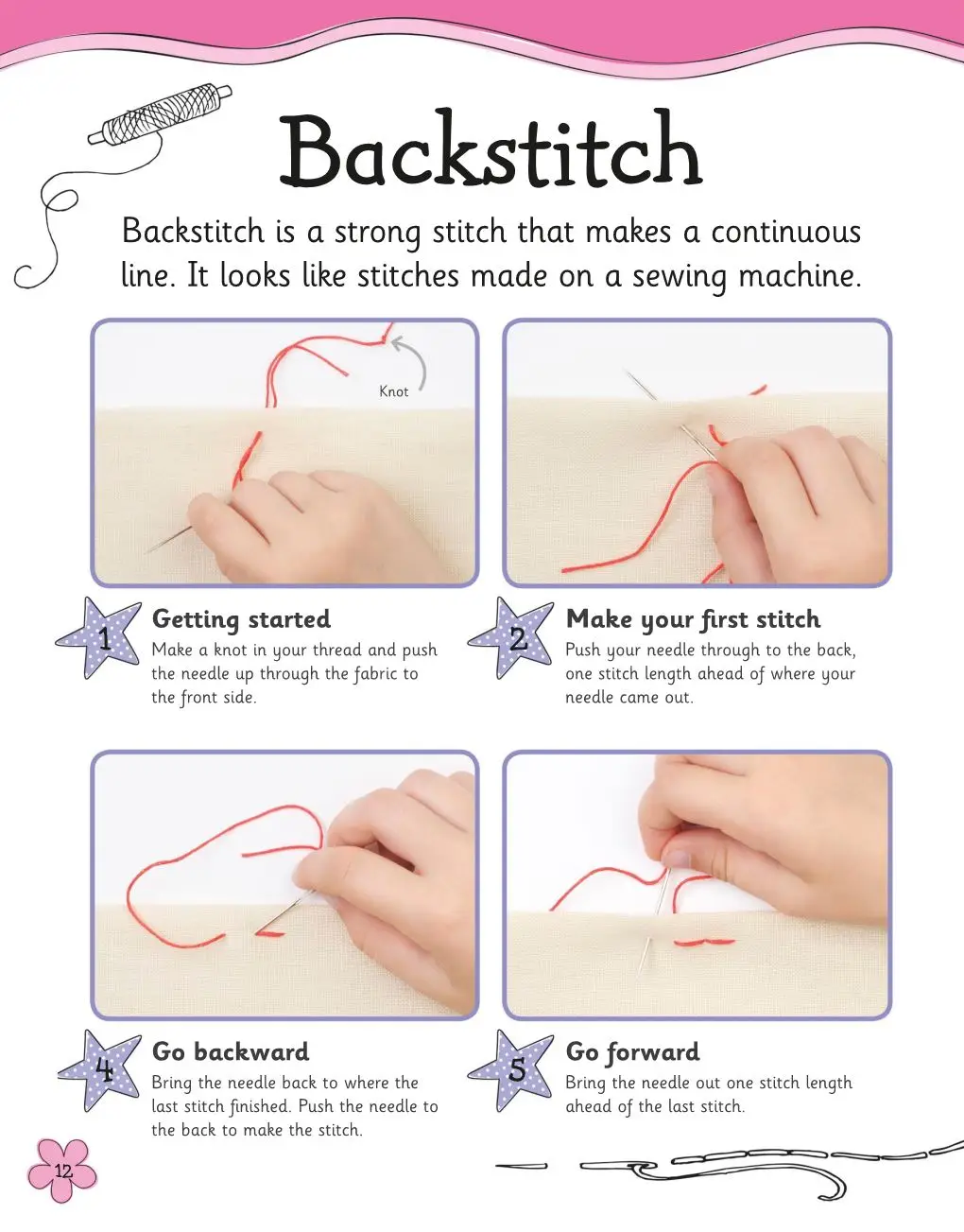 Backstitch

Backstitch is a strong stitch that makes a continuous line. It looks like stitches made on a sewing machine.

Knot

1 Getting started
Make a knot in your thread and push the needle up through the fabric to the front side.

2 Make your first stitch
Push your needle through to the back, one stitch length ahead of where your needle came out.

4 Go backward
Bring the needle back to where the last stitch finished. Push the needle to the back to make the stitch.

5 Go forward
Bring the needle out one stitch length ahead of the last stitch.

12