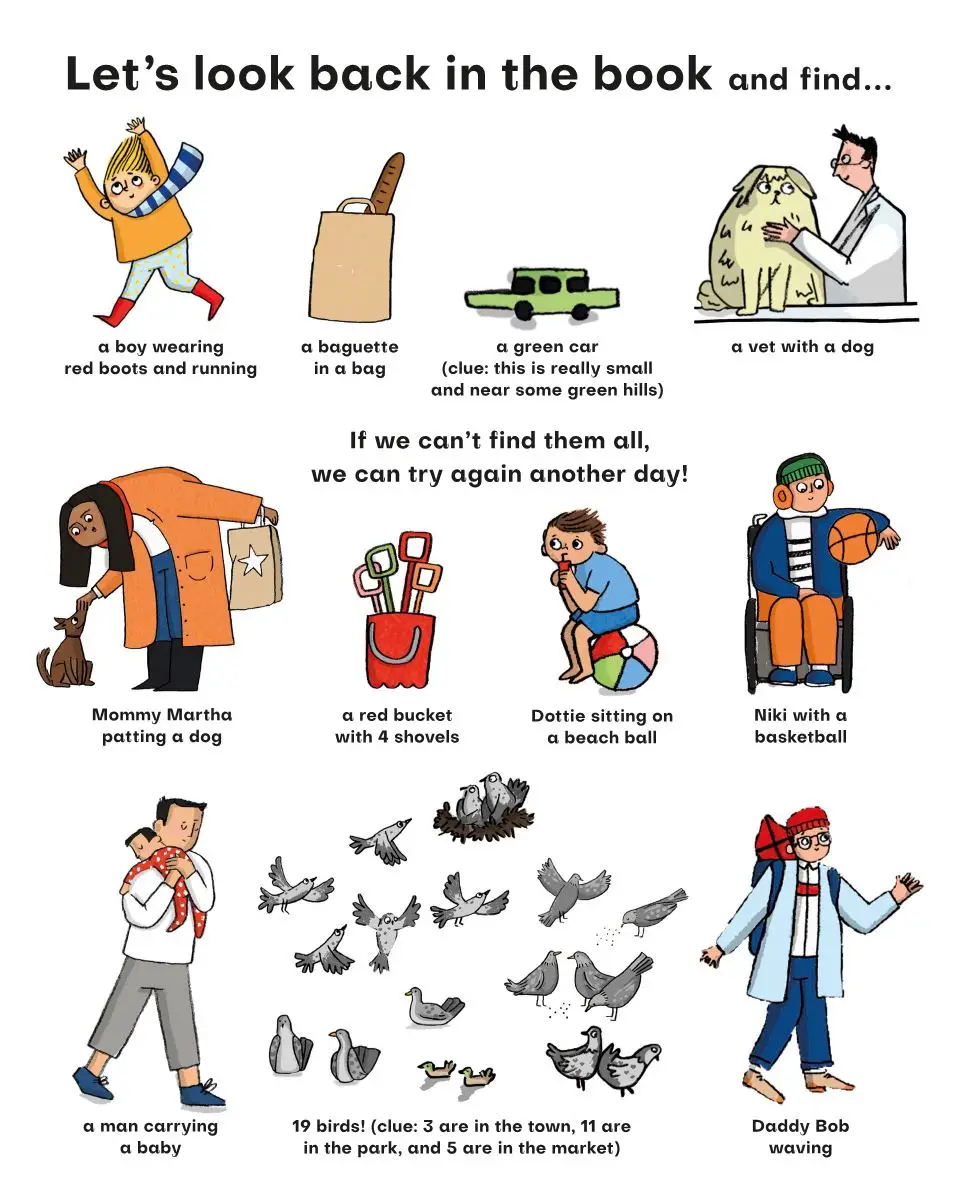 Let's look back in the book and find...

a boy wearing red boots and running

a baguette in a bag

a green car (clue: this is really small and near some green hills)

a vet with a dog

If we can't find them all, we can try again another day!

Mommy Martha patting a dog

a red bucket with 4 shovels

Dottie sitting on a beach ball

Niki with a basketball

a man carrying a baby

19 birds! (clue: 3 are in the town, 11 are in the park, and 5 are in the market)

Daddy Bob waving